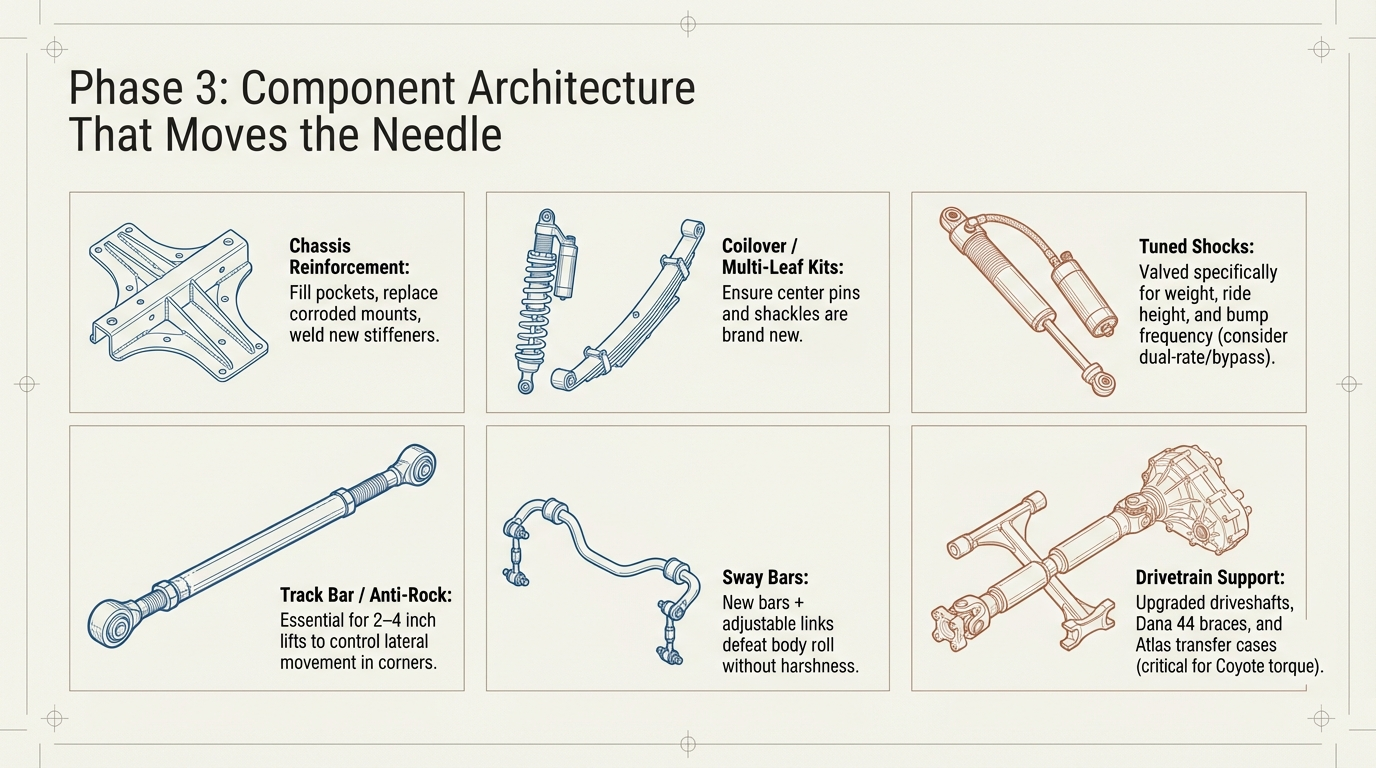 Phase 3: Component Architecture That Moves the Needle

Chassis Reinforcement:
Fill pockets, replace corroded mounts, weld new stiffeners.

Coilover / Multi-Leaf Kits:
Ensure center pins and shackles are brand new.

Tuned Shocks:
Valved specifically for weight, ride height, and bump frequency (consider dual-rate/bypass).

Track Bar / Anti-Rock:
Essential for 2–4 inch lifts to control lateral movement in corners.

Sway Bars:
New bars + adjustable links defeat body roll without harshness.

Drivetrain Support:
Upgraded driveshafts, Dana 44 braces, and Atlas transfer cases (critical for Coyote torque).